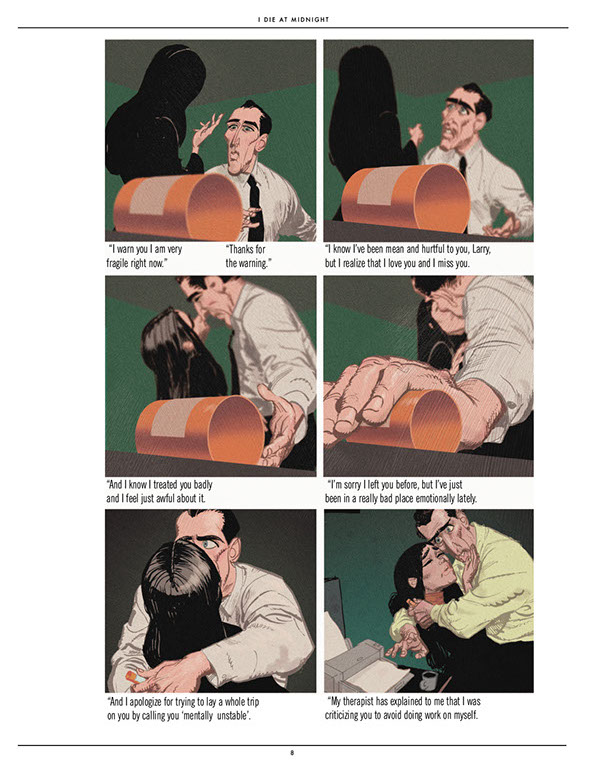 I DIE AT MIDNIGHT

"I warn you I am very fragile right now."

"Thanks for the warning."

"I know I've been mean and hurtful to you, Larry, but I realize that I love you and I miss you.

"And I know I treated you badly and I feel just awful about it.

"I'm sorry I left you before, but I've just been in a really bad place emotionally lately.

"And I apologize for trying to lay a whole trip on you by calling you 'mentally unstable'.

"My therapist has explained to me that I was criticizing you to avoid doing work on myself.

8