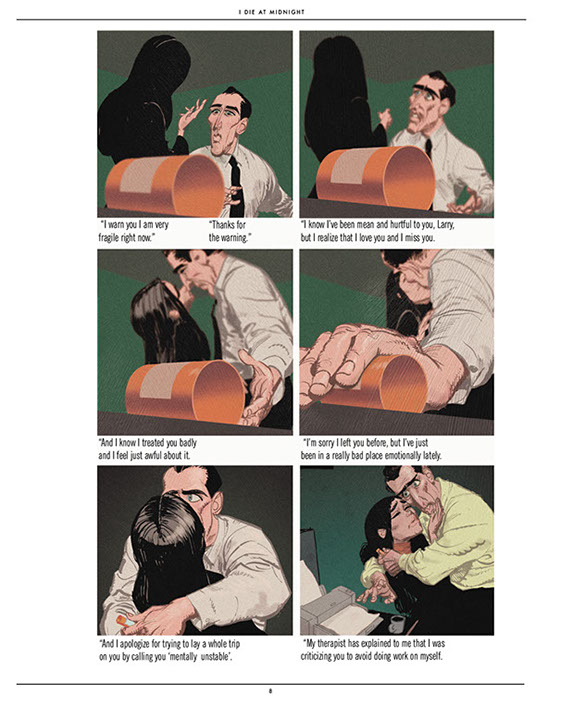 I DIE AT MIDNIGHT

"I warn you I am very fragile right now."

"Thanks for the warning."

"I know I've been mean and hurtful to you, Larry, but I realize that I love you and I miss you.

"And I know I treated you badly and I feel just awful about it.

"I'm sorry I left you before, but I've just been in a really bad place emotionally lately.

"And I apologize for trying to lay a whole trip on you by calling you 'mentally unstable'.

"My therapist has explained to me that I was criticizing you to avoid doing work on myself.

8